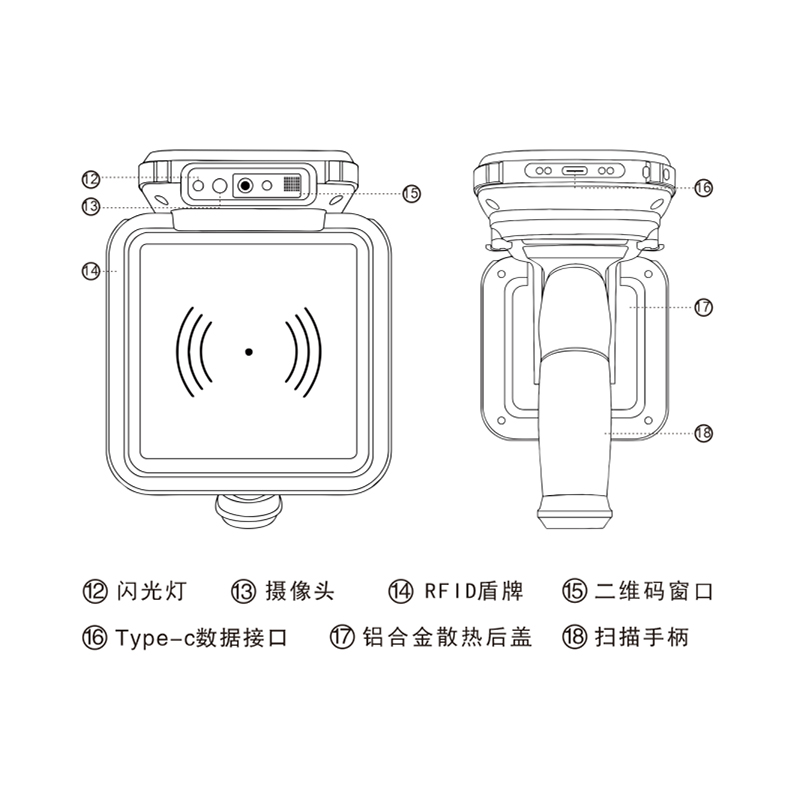 ⑫
⑬
⑭
⑮
⑯
⑰
⑱

⑫ 闪光灯 ⑬ 摄像头 ⑭ RFID盾牌 ⑮ 二维码窗口

⑯ Type-c数据接口 ⑰ 铝合金散热后盖 ⑱ 扫描手柄