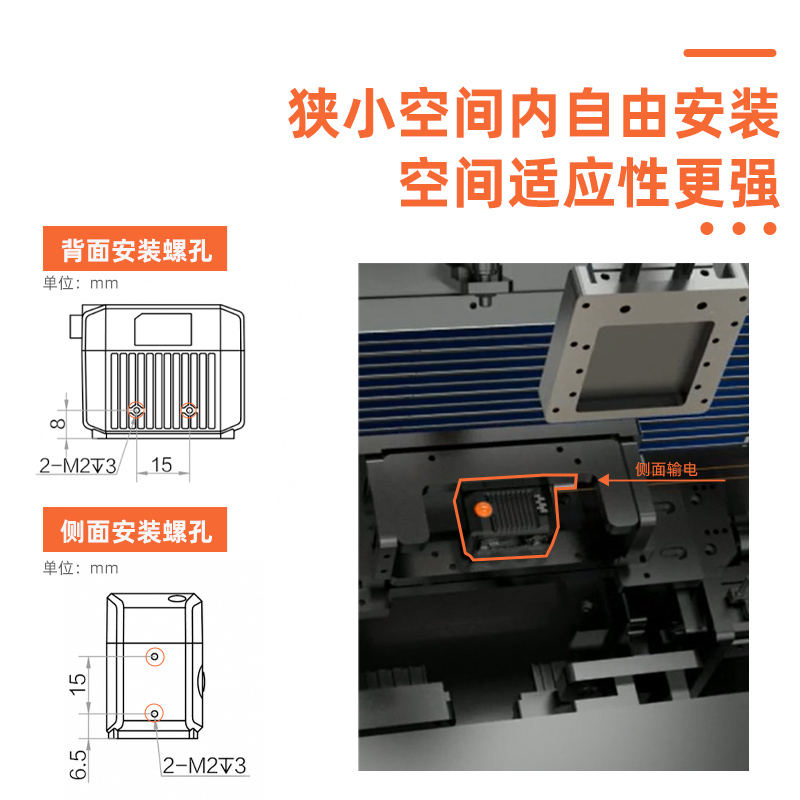 狭小空间内自由安装
空间适应性更强

背面安装螺孔
单位：mm

8
2-M2↧3
15

侧面安装螺孔
单位：mm

15
6.5
2-M2↧3

侧面输电