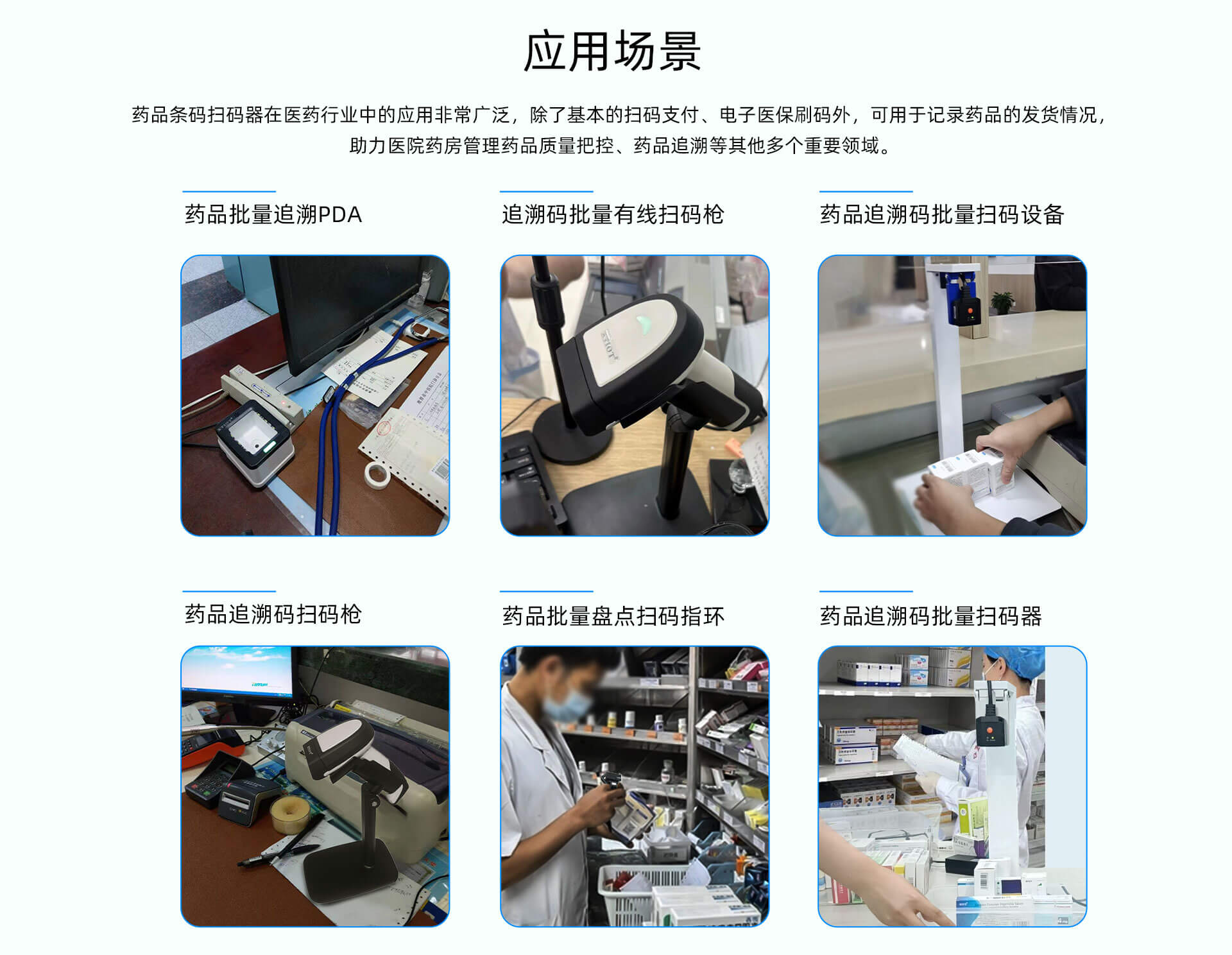 应用场景

药品条码扫码器在医药行业中的应用非常广泛，除了基本的扫码支付、电子医保刷码外，可用于记录药品的发货情况，助力医院药房管理药品质量把控、药品追溯等其他多个重要领域。

药品批量追溯PDA

追溯码批量有线扫码枪

药品追溯码批量扫码设备

药品追溯码扫码枪

药品批量盘点扫码指环

药品追溯码批量扫码器